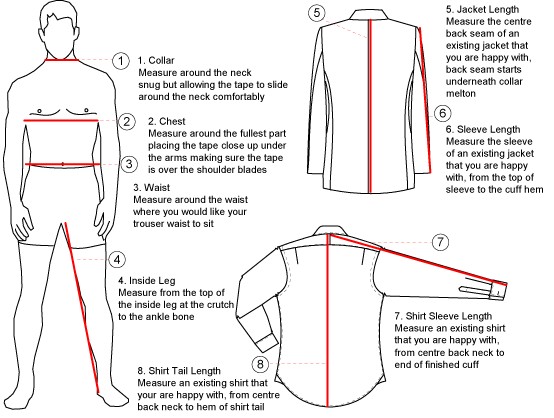 1

1. Collar
Measure around the neck snug but allowing the tape to slide around the neck comfortably

2

2. Chest
Measure around the fullest part placing the tape close up under the arms making sure the tape is over the shoulder blades

3

3. Waist
Measure around the waist where you would like your trouser waist to sit

4

4. Inside Leg
Measure from the top of the inside leg at the crutch to the ankle bone

5

5. Jacket Length
Measure the centre back seam of an existing jacket that you are happy with, back seam starts underneath collar melton

6

6. Sleeve Length
Measure the sleeve of an existing jacket that you are happy with, from the top of sleeve to the cuff hem

7

7. Shirt Sleeve Length
Measure an existing shirt that you are happy with, from centre back neck to end of finished cuff

8

8. Shirt Tail Length
Measure an existing shirt that your are happy with, from centre back neck to hem of shirt tail